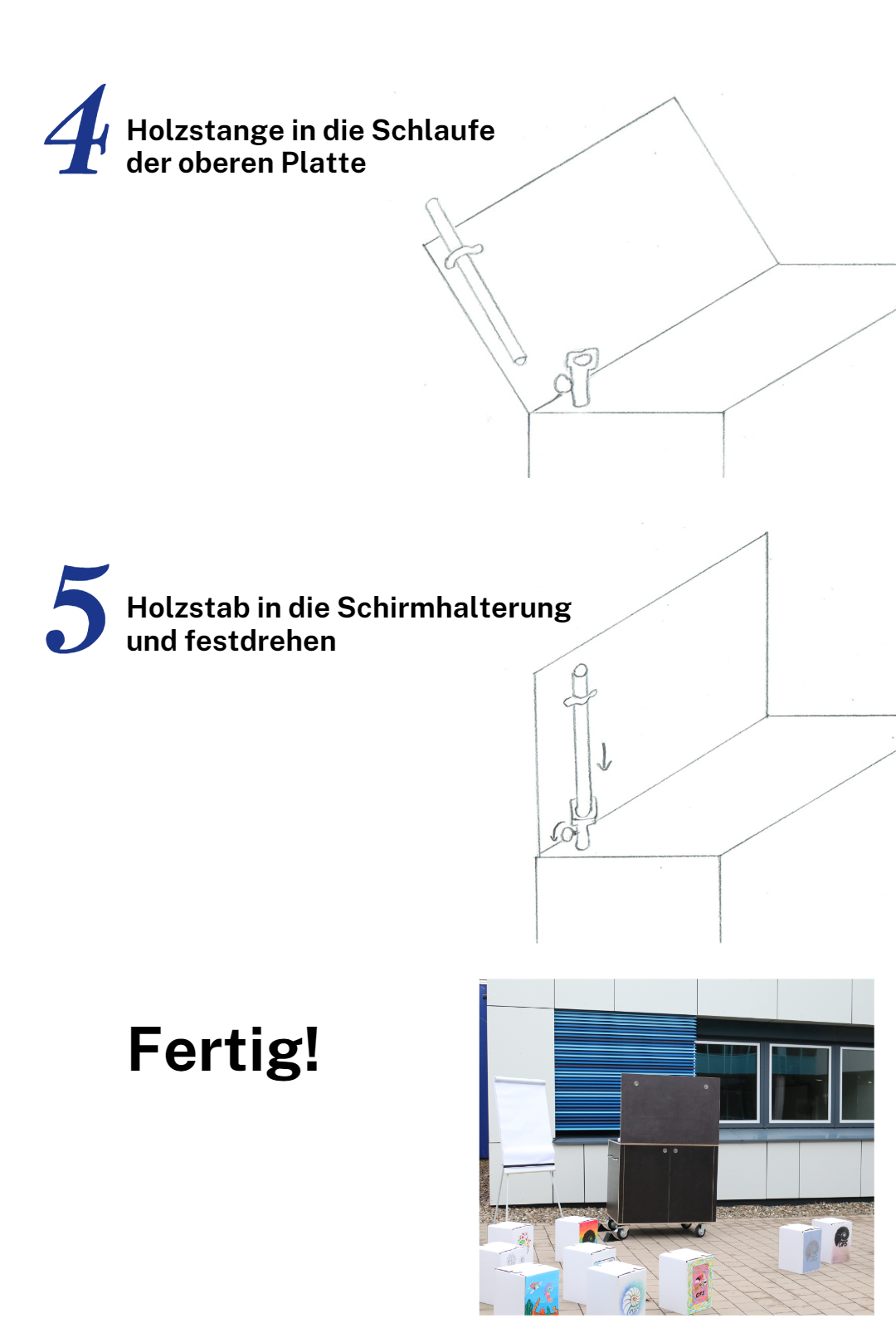 4 Holzstange in die Schlaufe der oberen Platte

5 Holzstab in die Schirmhalterung und festdrehen

Fertig!