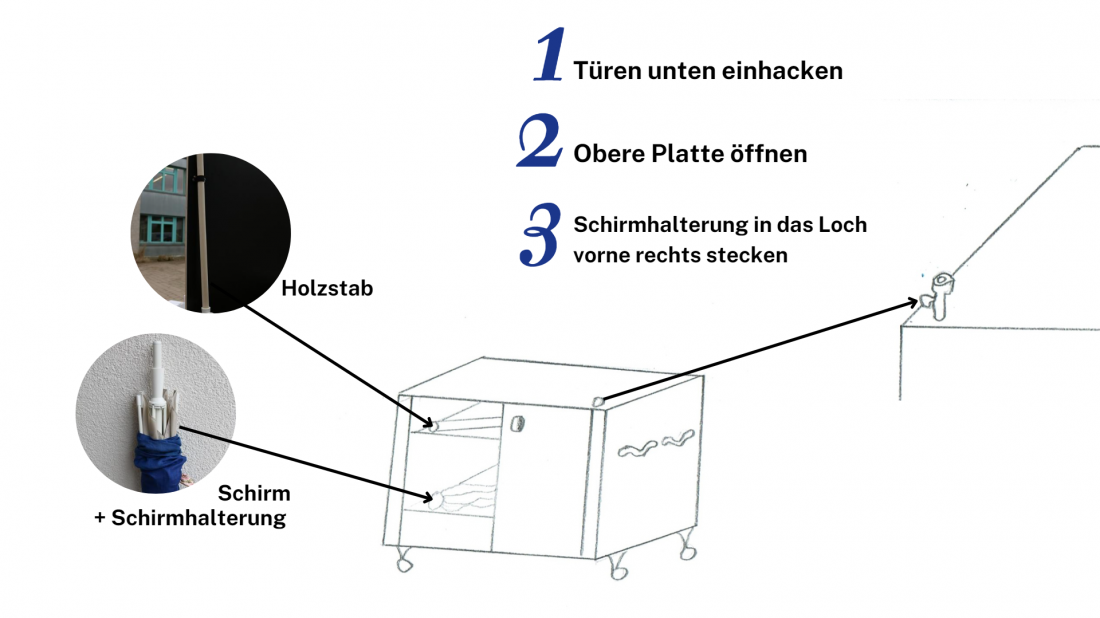 1 Türen unten einhacken

2 Obere Platte öffnen

3 Schirmhalterung in das Loch vorne rechts stecken

Holzstab

Schirm
+ Schirmhalterung